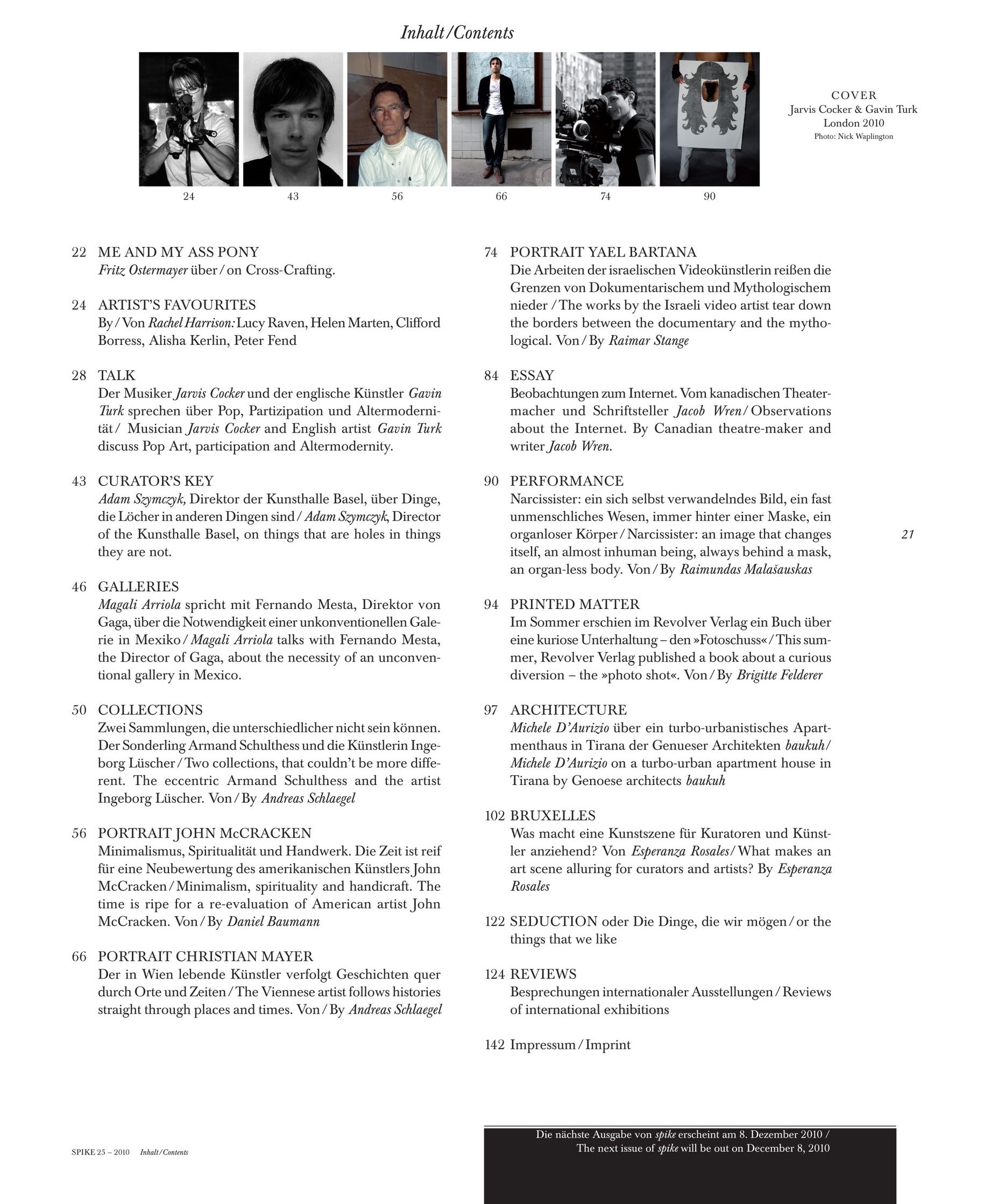 Inhalt / Contents

24 43 56 66 74 90

COVER
Jarvis Cocker & Gavin Turk
London 2010
Photo: Nick Waplington

22 ME AND MY ASS PONY
Fritz Ostermayer über / on Cross-Crafting.

24 ARTIST'S FAVOURITES
By / Von Rachel Harrison: Lucy Raven, Helen Marten, Clifford Borress, Alisha Kerlin, Peter Fend

28 TALK
Der Musiker Jarvis Cocker und der englische Künstler Gavin Turk sprechen über Pop, Partizipation und Altermodernität / Musician Jarvis Cocker and English artist Gavin Turk discuss Pop Art, participation and Altermodernity.

43 CURATOR'S KEY
Adam Szymczyk, Direktor der Kunsthalle Basel, über Dinge, die Löcher in anderen Dingen sind / Adam Szymczyk, Director of the Kunsthalle Basel, on things that are holes in things they are not.

46 GALLERIES
Magali Arriola spricht mit Fernando Mesta, Direktor von Gaga, über die Notwendigkeit einer unkonventionellen Galerie in Mexiko / Magali Arriola talks with Fernando Mesta, the Director of Gaga, about the necessity of an unconventional gallery in Mexico.

50 COLLECTIONS
Zwei Sammlungen, die unterschiedlicher nicht sein können. Der Sonderling Armand Schulthess und die Künstlerin Ingeborg Lüscher / Two collections, that couldn't be more different. The eccentric Armand Schulthess and the artist Ingeborg Lüscher. Von / By Andreas Schlaegel

56 PORTRAIT JOHN McCRACKEN
Minimalismus, Spiritualität und Handwerk. Die Zeit ist reif für eine Neubewertung des amerikanischen Künstlers John McCracken / Minimalism, spirituality and handicraft. The time is ripe for a re-evaluation of American artist John McCracken. Von / By Daniel Baumann

66 PORTRAIT CHRISTIAN MAYER
Der in Wien lebende Künstler verfolgt Geschichten quer durch Orte und Zeiten / The Viennese artist follows histories straight through places and times. Von / By Andreas Schlaegel

74 PORTRAIT YAEL BARTANA
Die Arbeiten der israelischen Videokünstlerin reißen die Grenzen von Dokumentarischem und Mythologischem nieder / The works by the Israeli video artist tear down the borders between the documentary and the mythological. Von / By Raimar Stange

84 ESSAY
Beobachtungen zum Internet. Vom kanadischen Theatermacher und Schriftsteller Jacob Wren / Observations about the Internet. By Canadian theatre-maker and writer Jacob Wren.

90 PERFORMANCE
Narcissister: ein sich selbst verwandelndes Bild, ein fast unmenschliches Wesen, immer hinter einer Maske, ein organloser Körper / Narcissister: an image that changes itself, an almost inhuman being, always behind a mask, an organ-less body. Von / By Raimundas Malašauskas

94 PRINTED MATTER
Im Sommer erschien im Revolver Verlag ein Buch über eine kuriose Unterhaltung – den »Fotoschuss« / This summer, Revolver Verlag published a book about a curious diversion – the »photo shot«. Von / By Brigitte Felderer

97 ARCHITECTURE
Michele D'Aurizio über ein turbo-urbanistisches Apartmenthaus in Tirana der Genueser Architekten baukuh / Michele D'Aurizio on a turbo-urban apartment house in Tirana by Genoese architects baukuh

102 BRUXELLES
Was macht eine Kunstszene für Kuratoren und Künstler anziehend? Von Esperanza Rosales / What makes an art scene alluring for curators and artists? By Esperanza Rosales

122 SEDUCTION oder Die Dinge, die wir mögen / or the things that we like

124 REVIEWS
Besprechungen internationaler Ausstellungen / Reviews of international exhibitions

142 Impressum / Imprint

21

SPIKE 25 – 2010 Inhalt / Contents

Die nächste Ausgabe von spike erscheint am 8. Dezember 2010 /
The next issue of spike will be out on December 8, 2010