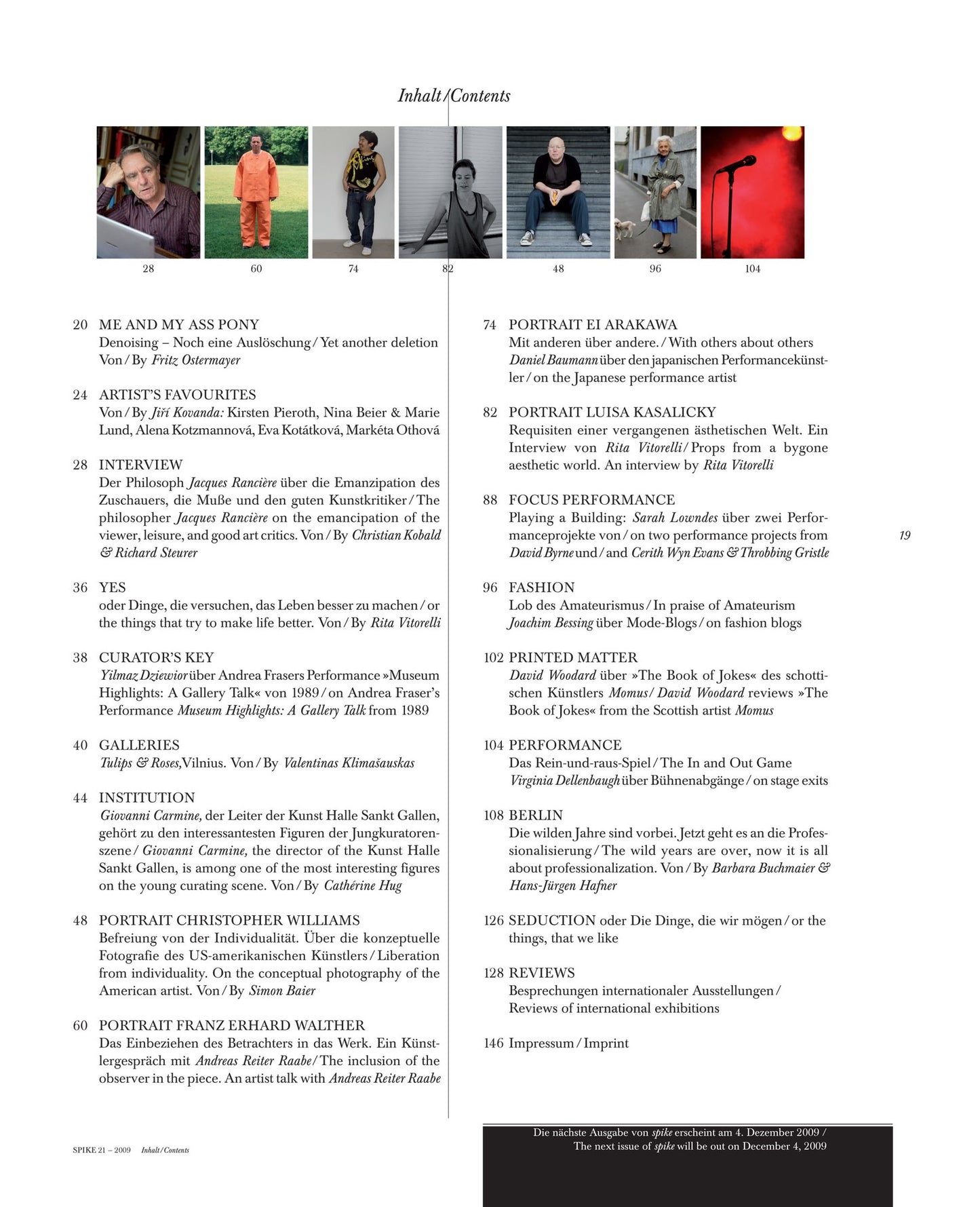 Inhalt / Contents

28 60 74 82 48 96 104

20 ME AND MY ASS PONY
Denoising – Noch eine Auslöschung / Yet another deletion
Von / By Fritz Ostermayer

24 ARTIST'S FAVOURITES
Von / By Jiří Kovanda: Kirsten Pieroth, Nina Beier & Marie Lund, Alena Kotzmannová, Eva Kotátková, Markéta Othová

28 INTERVIEW
Der Philosoph Jacques Rancière über die Emanzipation des Zuschauers, die Muße und den guten Kunstkritiker / The philosopher Jacques Rancière on the emancipation of the viewer, leisure, and good art critics. Von / By Christian Kobald & Richard Steurer

36 YES
oder Dinge, die versuchen, das Leben besser zu machen / or the things that try to make life better. Von / By Rita Vitorelli

38 CURATOR'S KEY
Yilmaz Dziewior über Andrea Frasers Performance »Museum Highlights: A Gallery Talk« von 1989 / on Andrea Fraser's Performance Museum Highlights: A Gallery Talk from 1989

40 GALLERIES
Tulips & Roses, Vilnius. Von / By Valentinas Klimašauskas

44 INSTITUTION
Giovanni Carmine, der Leiter der Kunst Halle Sankt Gallen, gehört zu den interessantesten Figuren der Jungkuratorenszene / Giovanni Carmine, the director of the Kunst Halle Sankt Gallen, is among one of the most interesting figures on the young curating scene. Von / By Cathérine Hug

48 PORTRAIT CHRISTOPHER WILLIAMS
Befreiung von der Individualität. Über die konzeptuelle Fotografie des US-amerikanischen Künstlers / Liberation from individuality. On the conceptual photography of the American artist. Von / By Simon Baier

60 PORTRAIT FRANZ ERHARD WALTHER
Das Einbeziehen des Betrachters in das Werk. Ein Künstlergespräch mit Andreas Reiter Raabe / The inclusion of the observer in the piece. An artist talk with Andreas Reiter Raabe

74 PORTRAIT EI ARAKAWA
Mit anderen über andere. / With others about others
Daniel Baumann über den japanischen Performancekünstler / on the Japanese performance artist

82 PORTRAIT LUISA KASALICKY
Requisiten einer vergangenen ästhetischen Welt. Ein Interview von Rita Vitorelli / Props from a bygone aesthetic world. An interview by Rita Vitorelli

88 FOCUS PERFORMANCE
Playing a Building: Sarah Lowndes über zwei Performanceprojekte von / on two performance projects from David Byrne und / and Cerith Wyn Evans & Throbbing Gristle

96 FASHION
Lob des Amateurismus / In praise of Amateurism
Joachim Bessing über Mode-Blogs / on fashion blogs

102 PRINTED MATTER
David Woodard über »The Book of Jokes« des schottischen Künstlers Momus / David Woodard reviews »The Book of Jokes« from the Scottish artist Momus

104 PERFORMANCE
Das Rein-und-raus-Spiel / The In and Out Game
Virginia Dellenbaugh über Bühnenabgänge / on stage exits

108 BERLIN
Die wilden Jahre sind vorbei. Jetzt geht es an die Professionalisierung / The wild years are over, now it is all about professionalization. Von / By Barbara Buchmaier & Hans-Jürgen Hafner

126 SEDUCTION oder Die Dinge, die wir mögen / or the things, that we like

128 REVIEWS
Besprechungen internationaler Ausstellungen / Reviews of international exhibitions

146 Impressum / Imprint

19

SPIKE 21 – 2009 Inhalt / Contents

Die nächste Ausgabe von spike erscheint am 4. Dezember 2009 / The next issue of spike will be out on December 4, 2009